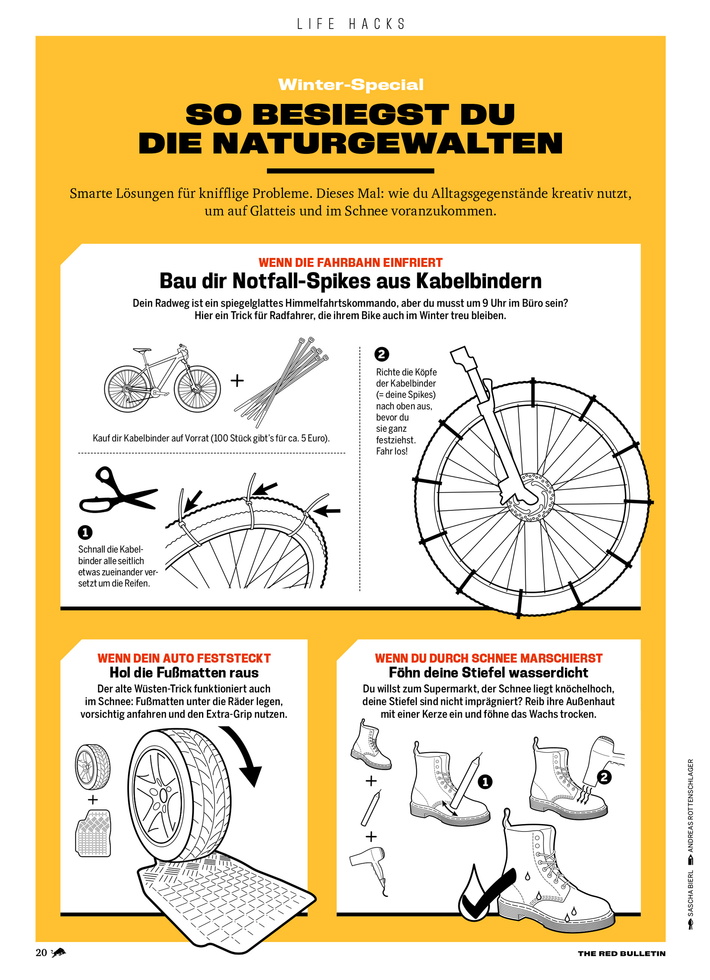 LIFE HACKS

Winter-Special

SO BESIEGST DU DIE NATURGEWALTEN

Smarte Lösungen für knifflige Probleme. Dieses Mal: wie du Alltagsgegenstände kreativ nutzt, um auf Glatteis und im Schnee voranzukommen.

WENN DIE FAHRBAHN EINFRIERT

Bau dir Notfall-Spikes aus Kabelbindern

Dein Radweg ist ein spiegelglattes Himmelfahrtskommando, aber du musst um 9 Uhr im Büro sein? Hier ein Trick für Radfahrer, die ihrem Bike auch im Winter treu bleiben.

+

Kauf dir Kabelbinder auf Vorrat (100 Stück gibt's für ca. 5 Euro).

1 Schnall die Kabelbinder alle seitlich etwas zueinander versetzt um die Reifen.

2 Richte die Köpfe der Kabelbinder (= deine Spikes) nach oben aus, bevor du sie ganz festziehst. Fahr los!

WENN DEIN AUTO FESTSTECKT

Hol die Fußmatten raus

Der alte Wüsten-Trick funktioniert auch im Schnee: Fußmatten unter die Räder legen, vorsichtig anfahren und den Extra-Grip nutzen.

+

WENN DU DURCH SCHNEE MARSCHIERST

Föhn deine Stiefel wasserdicht

Du willst zum Supermarkt, der Schnee liegt knöchelhoch, deine Stiefel sind nicht imprägniert? Reib ihre Außenhaut mit einer Kerze ein und föhne das Wachs trocken.

+

+

1

2

SASCHA BIERL ANDREAS ROTTENSCHLAGER

20

THE RED BULLETIN